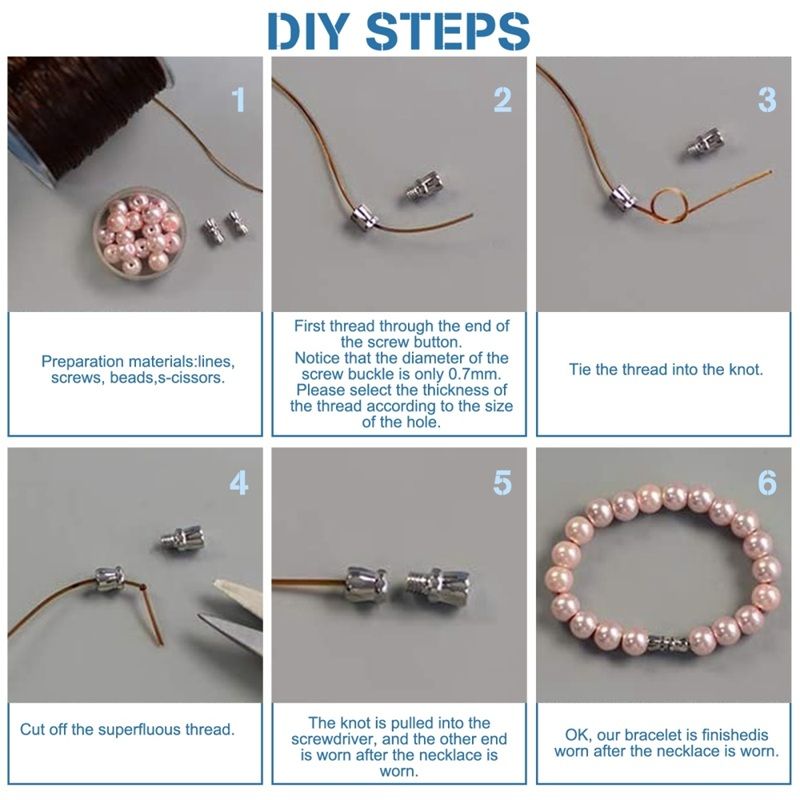 DIY STEPS

1

Preparation materials:lines, screws, beads,s-cissors.

2

First thread through the end of the screw button.
Notice that the diameter of the screw buckle is only 0.7mm.
Please select the thickness of the thread according to the size of the hole.

3

Tie the thread into the knot.

4

Cut off the superfluous thread.

5

The knot is pulled into the screwdriver, and the other end is worn after the necklace is worn.

6

OK, our bracelet is finishedis worn after the necklace is worn.